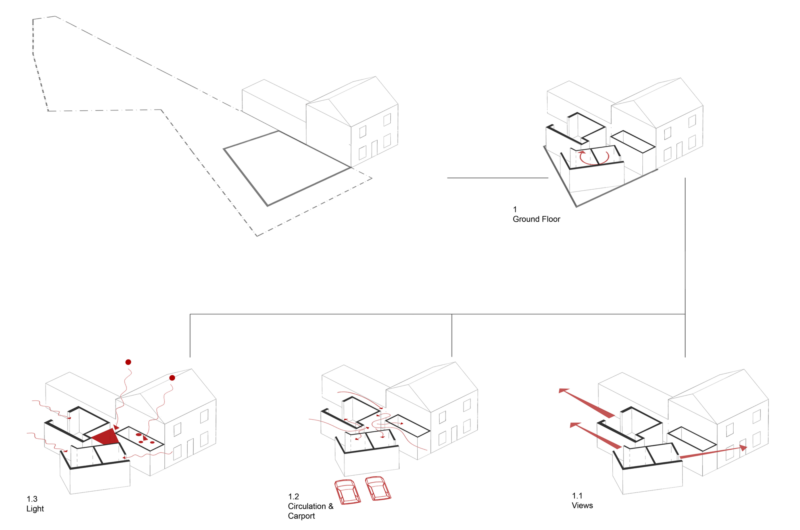 1
Ground Floor

1.3
Light

1.2
Circulation &
Carport

1.1
Views