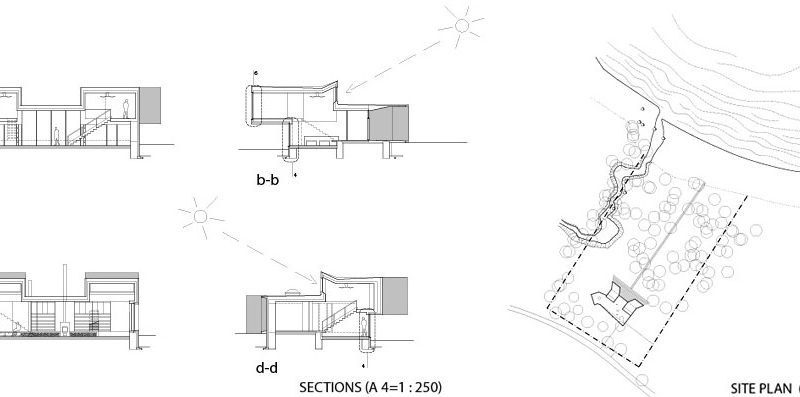 b-b

d-d

SECTIONS (A 4=1 : 250)

SITE PLAN (