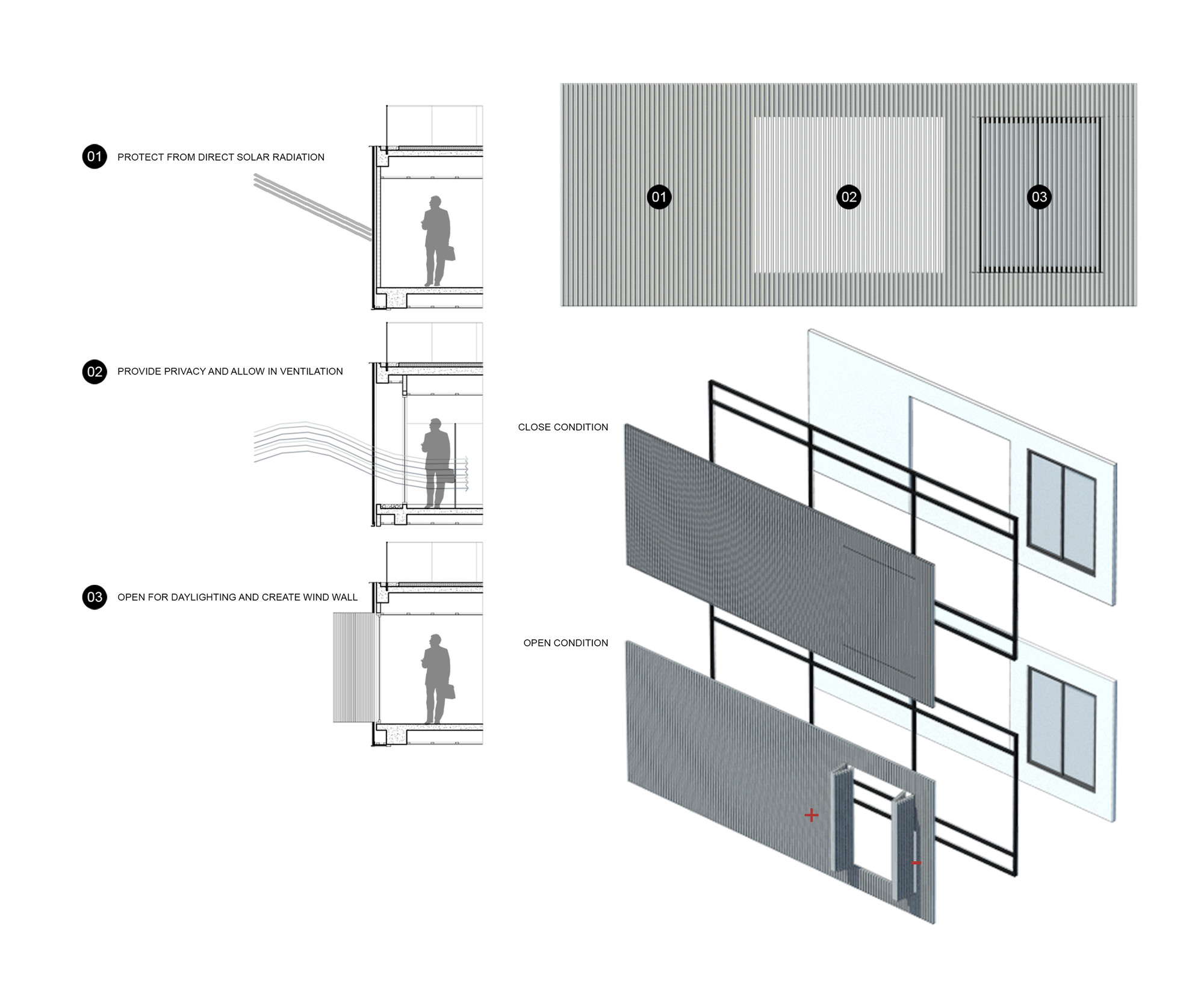 01 PROTECT FROM DIRECT SOLAR RADIATION

02 PROVIDE PRIVACY AND ALLOW IN VENTILATION

03 OPEN FOR DAYLIGHTING AND CREATE WIND WALL

01 02 03

CLOSE CONDITION

OPEN CONDITION

+

−