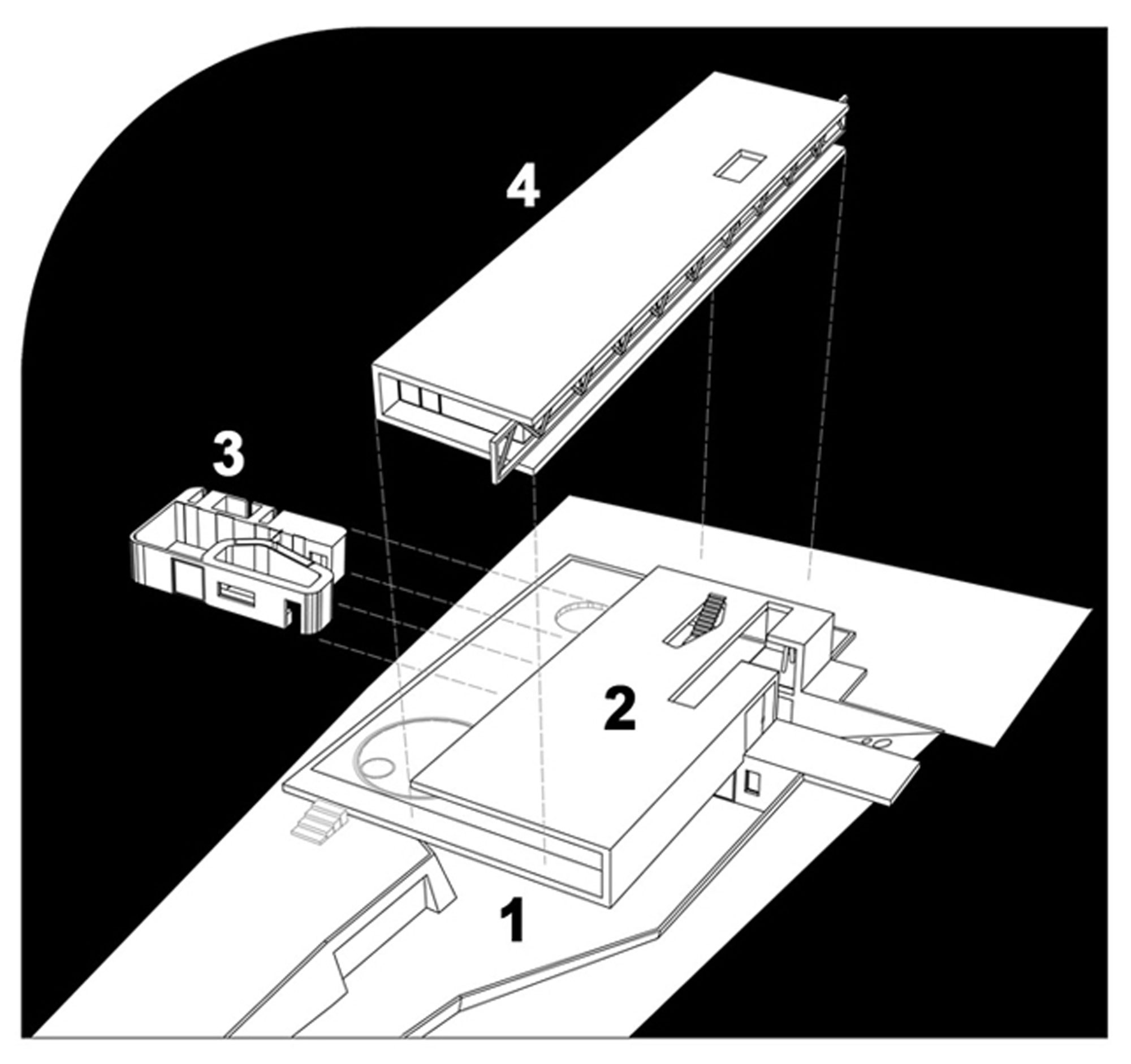 4

3

2

1